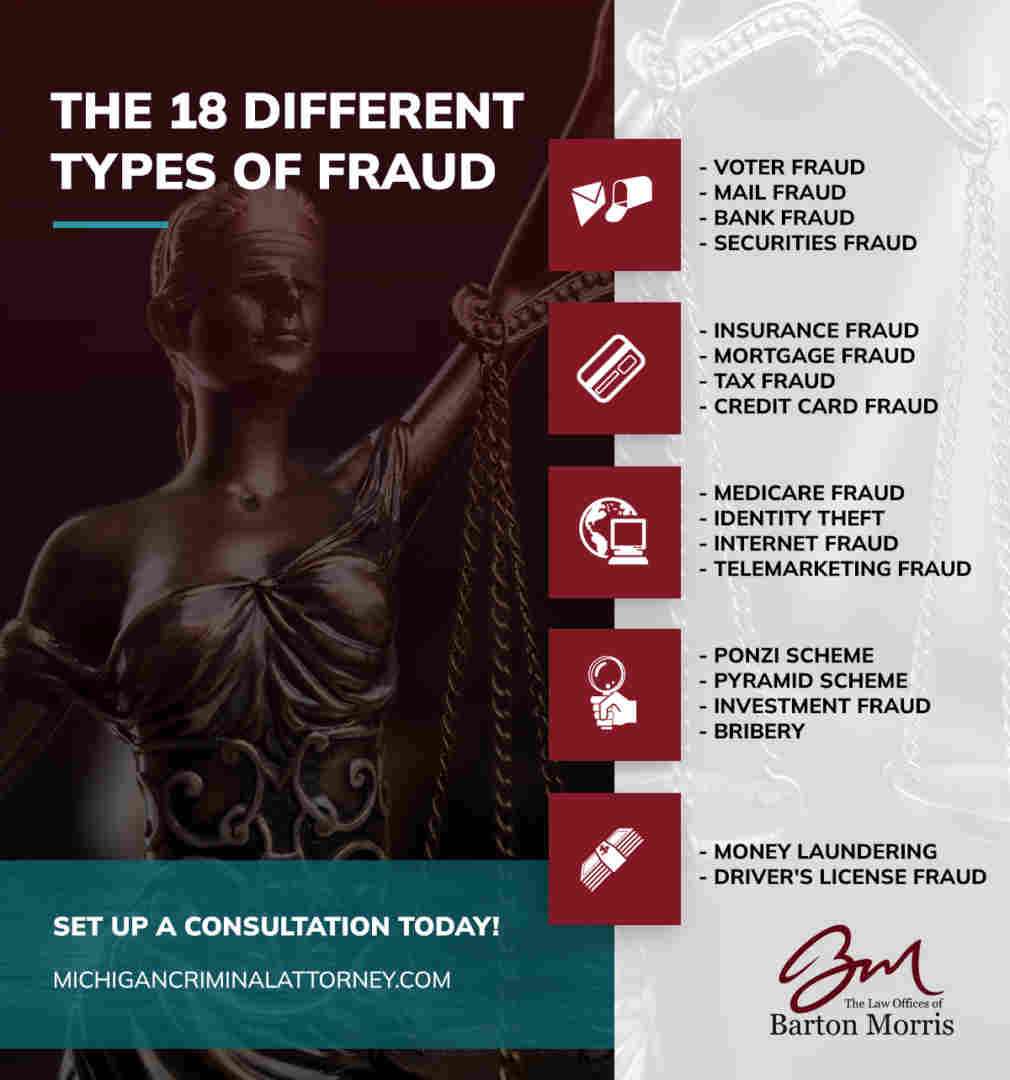 THE 18 DIFFERENT TYPES OF FRAUD

- VOTER FRAUD
- MAIL FRAUD
- BANK FRAUD
- SECURITIES FRAUD

- INSURANCE FRAUD
- MORTGAGE FRAUD
- TAX FRAUD
- CREDIT CARD FRAUD

- MEDICARE FRAUD
- IDENTITY THEFT
- INTERNET FRAUD
- TELEMARKETING FRAUD

- PONZI SCHEME
- PYRAMID SCHEME
- INVESTMENT FRAUD
- BRIBERY

- MONEY LAUNDERING
- DRIVER'S LICENSE FRAUD

SET UP A CONSULTATION TODAY!

MICHIGANCRIMINALATTORNEY.COM

BM
The Law Offices of
Barton Morris